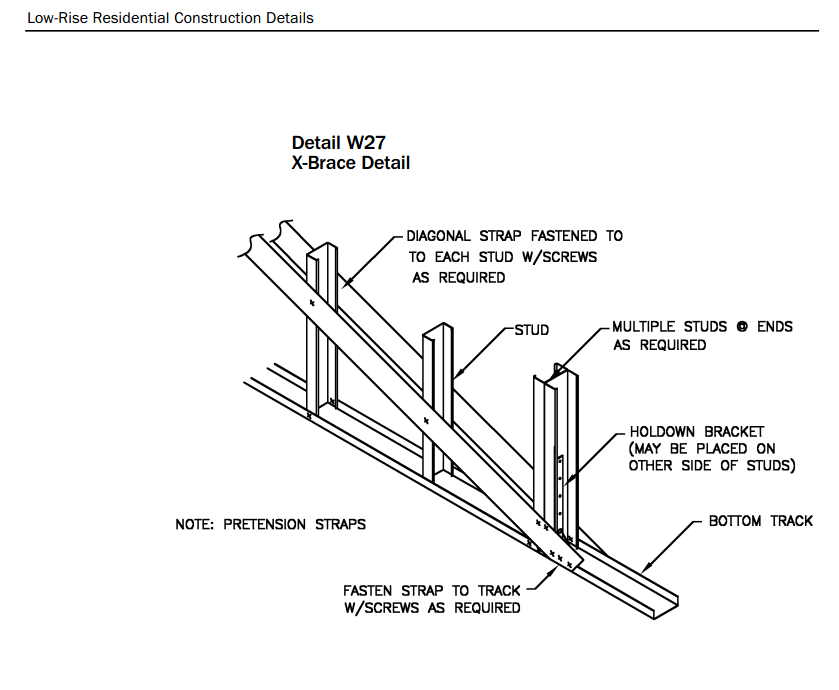 Low-Rise Residential Construction Details

Detail W27
X-Brace Detail

DIAGONAL STRAP FASTENED TO TO EACH STUD W/SCREWS AS REQUIRED

STUD

MULTIPLE STUDS @ ENDS AS REQUIRED

HOLDOWN BRACKET (MAY BE PLACED ON OTHER SIDE OF STUDS)

NOTE: PRETENSION STRAPS

BOTTOM TRACK

FASTEN STRAP TO TRACK W/SCREWS AS REQUIRED